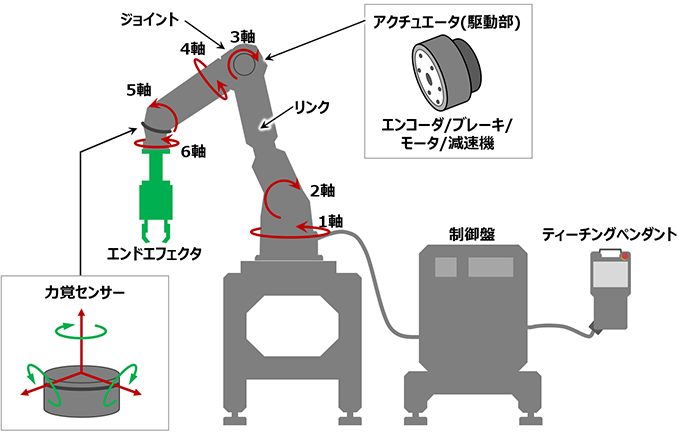 ジョイント
3軸
4軸
5軸
6軸
リンク
アクチュエータ(駆動部)
エンコーダ/ブレーキ/モータ/減速機
2軸
1軸
エンドエフェクタ
制御盤
ティーチングペンダント
力覚センサー